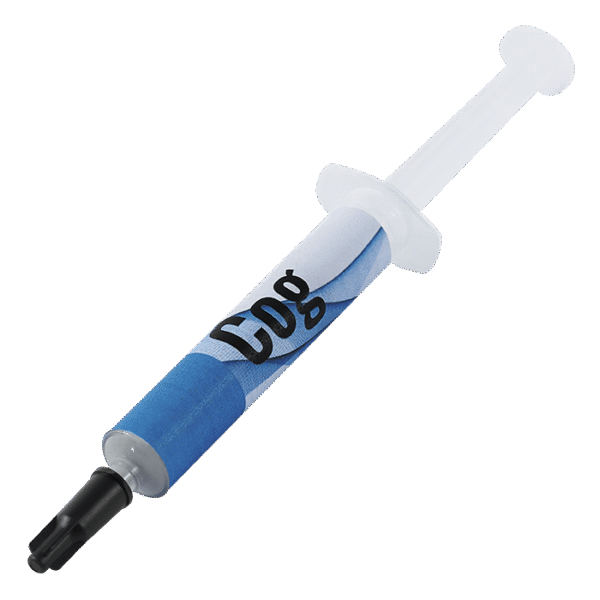 Cog