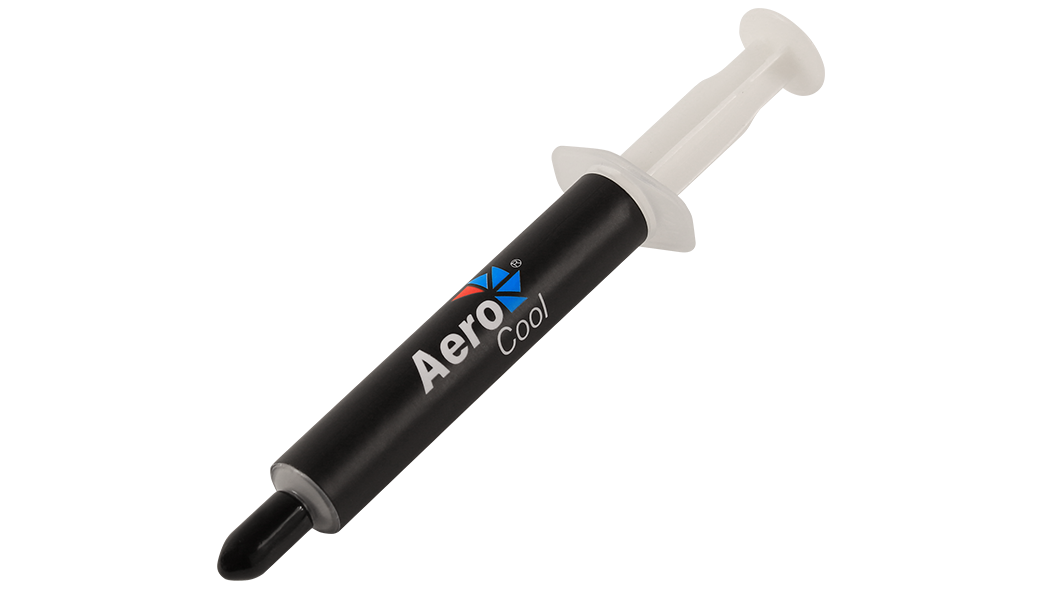 Aero Cool ®