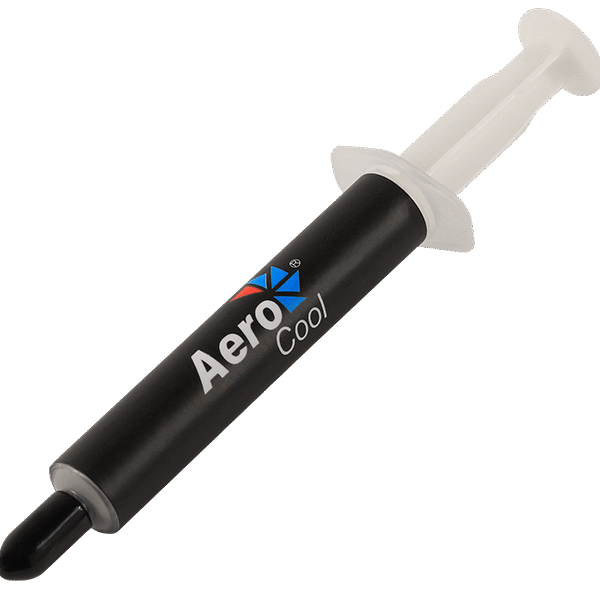 Aero Cool ®